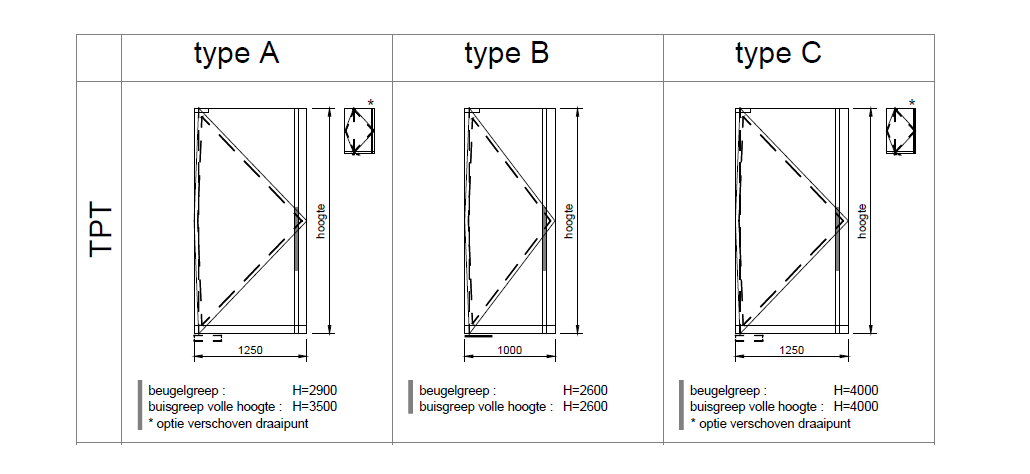 | | type A | type B | type C |
|---|---|---|---|
| TPT | * hoogte 1250 beugelgreep : H=2900 buisgreep volle hoogte : H=3500 * optie verschoven draaipunt | hoogte 1000 beugelgreep : H=2600 buisgreep volle hoogte : H=2600 | * hoogte 1250 beugelgreep : H=4000 buisgreep volle hoogte : H=4000 * optie verschoven draaipunt |