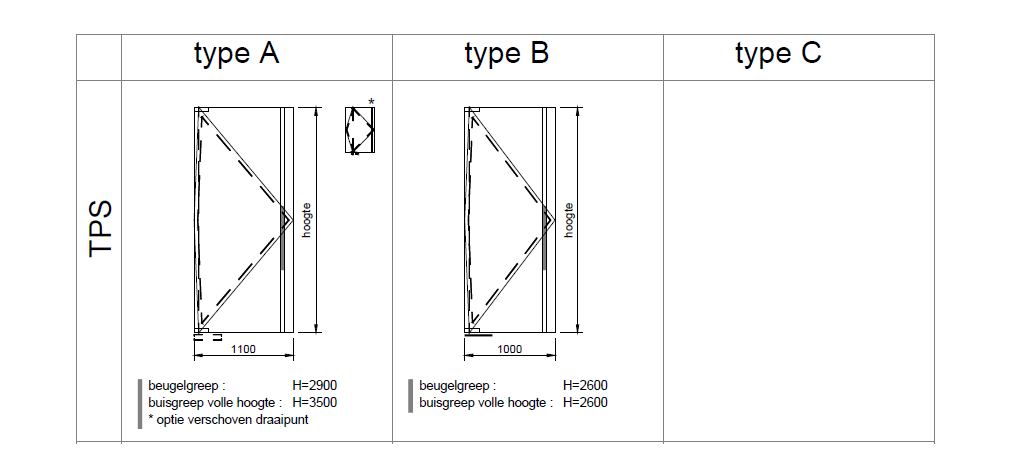 |  | type A | type B | type C |
|---|---|---|---|
| TPS | * hoogte 1100 beugelgreep : H=2900 buisgreep volle hoogte : H=3500 * optie verschoven draaipunt | hoogte 1000 beugelgreep : H=2600 buisgreep volle hoogte : H=2600 |  |